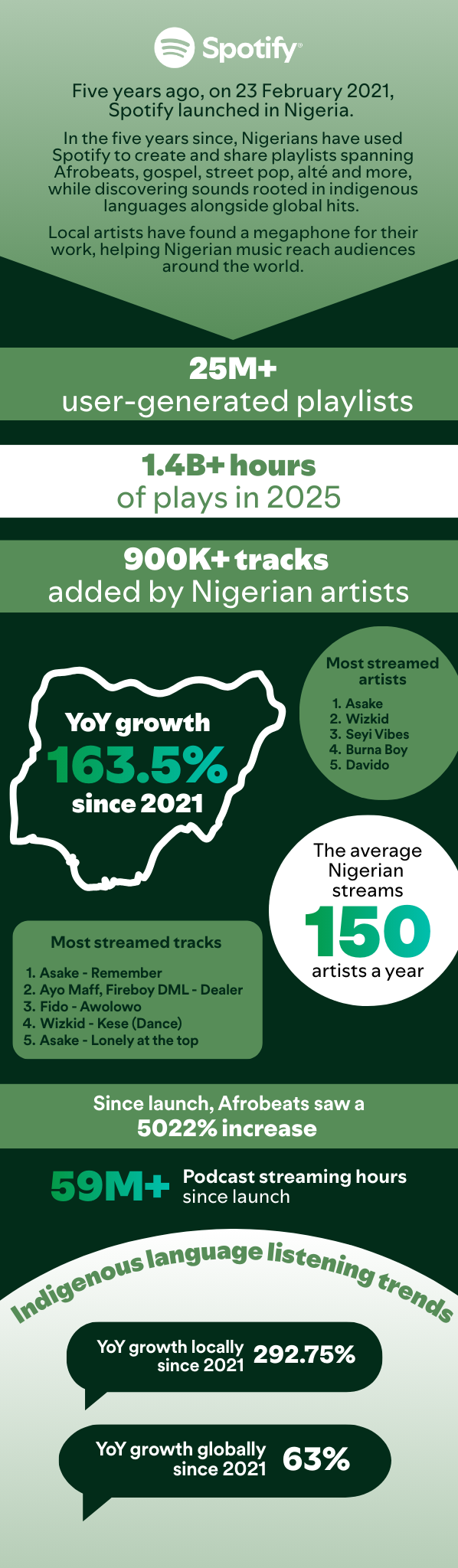 Spotify

Five years ago, on 23 February 2021, Spotify launched in Nigeria.

In the five years since, Nigerians have used Spotify to create and share playlists spanning Afrobeats, gospel, street pop, alté and more, while discovering sounds rooted in indigenous languages alongside global hits.

Local artists have found a megaphone for their work, helping Nigerian music reach audiences around the world.

25M+
user-generated playlists

1.4B+ hours
of plays in 2025

900K+ tracks
added by Nigerian artists

YoY growth
163.5%
since 2021

Most streamed artists
1. Asake
2. Wizkid
3. Seyi Vibes
4. Burna Boy
5. Davido

The average Nigerian streams
150
artists a year

Most streamed tracks
1. Asake - Remember
2. Ayo Maff, Fireboy DML - Dealer
3. Fido - Awolowo
4. Wizkid - Kese (Dance)
5. Asake - Lonely at the top

Since launch, Afrobeats saw a
5022% increase

59M+ Podcast streaming hours since launch

Indigenous language listening trends

YoY growth locally since 2021 292.75%

YoY growth globally since 2021 63%